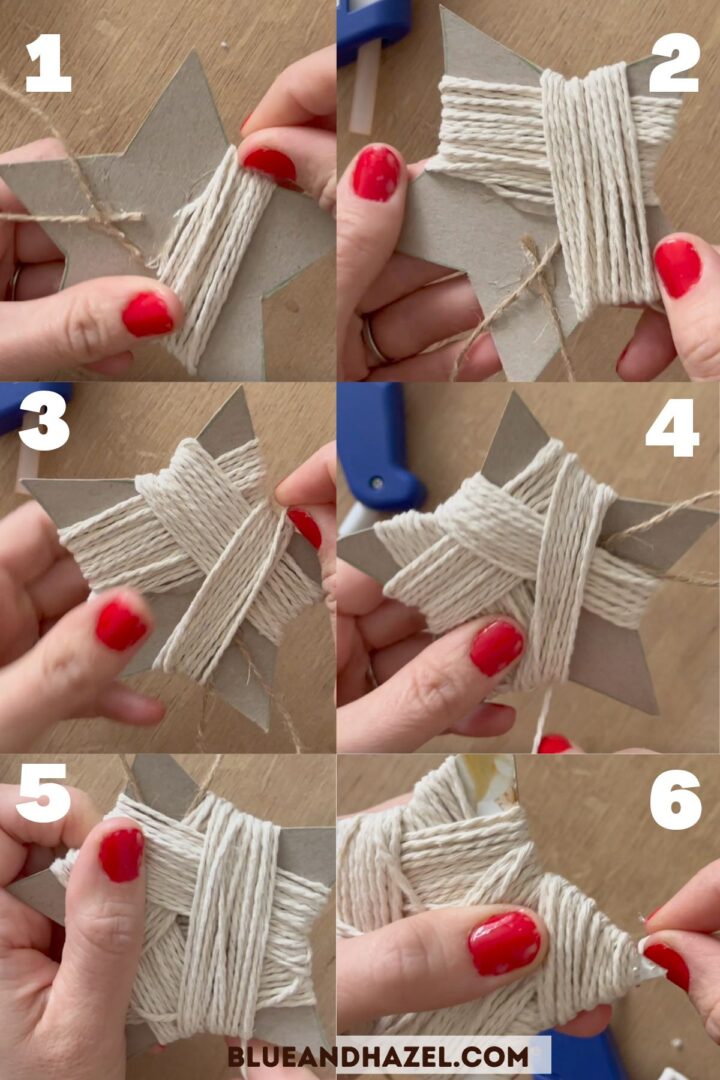 1

2

3

4

5

6

BLUEANDHAZEL.COM